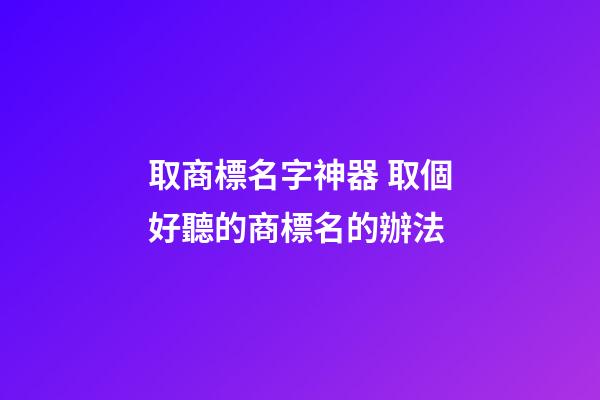 取商標名字神器 取個好聽的商標名的辦法